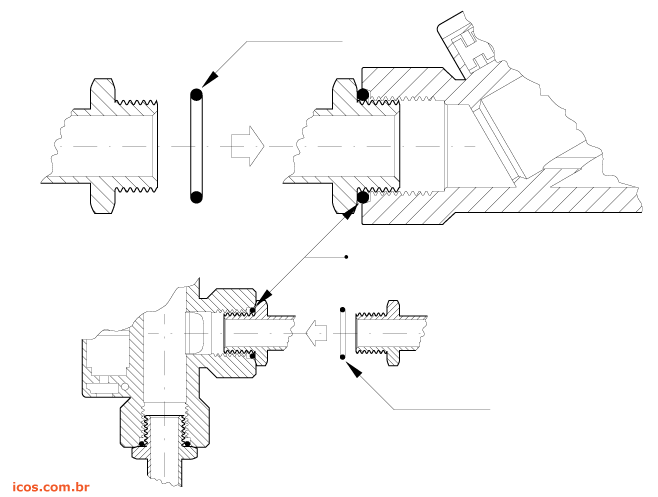 icos.com.br